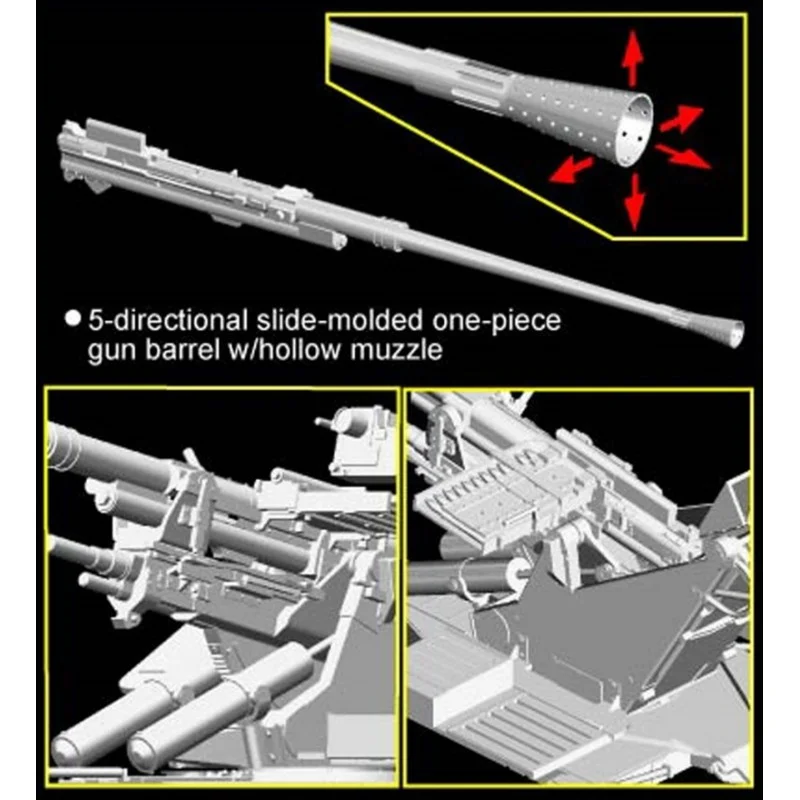 ● 5-directional slide-molded one-piece gun barrel w/hollow muzzle